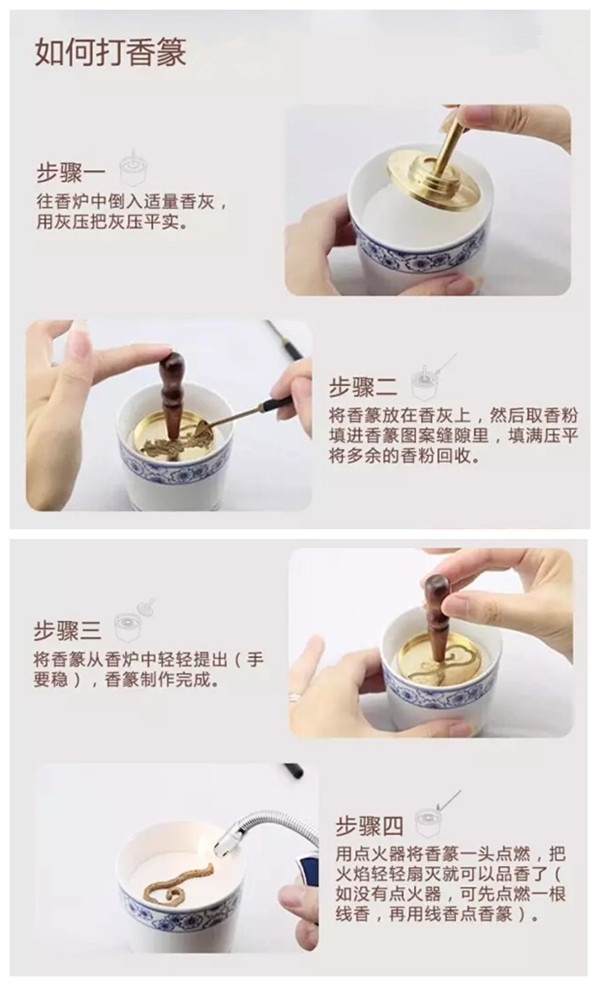 如何打香篆

步骤一
往香炉中倒入适量香灰，用灰压把灰压平实。

步骤二
将香篆放在香灰上，然后取香粉填进香篆图案缝隙里，填满压平将多余的香粉回收。

步骤三
将香篆从香炉中轻轻提出（手要稳），香篆制作完成。

步骤四
用点火器将香篆一头点燃，把火焰轻轻扇灭就可以品香了（如没有点火器，可先点燃一根线香，再用线香点香篆）。